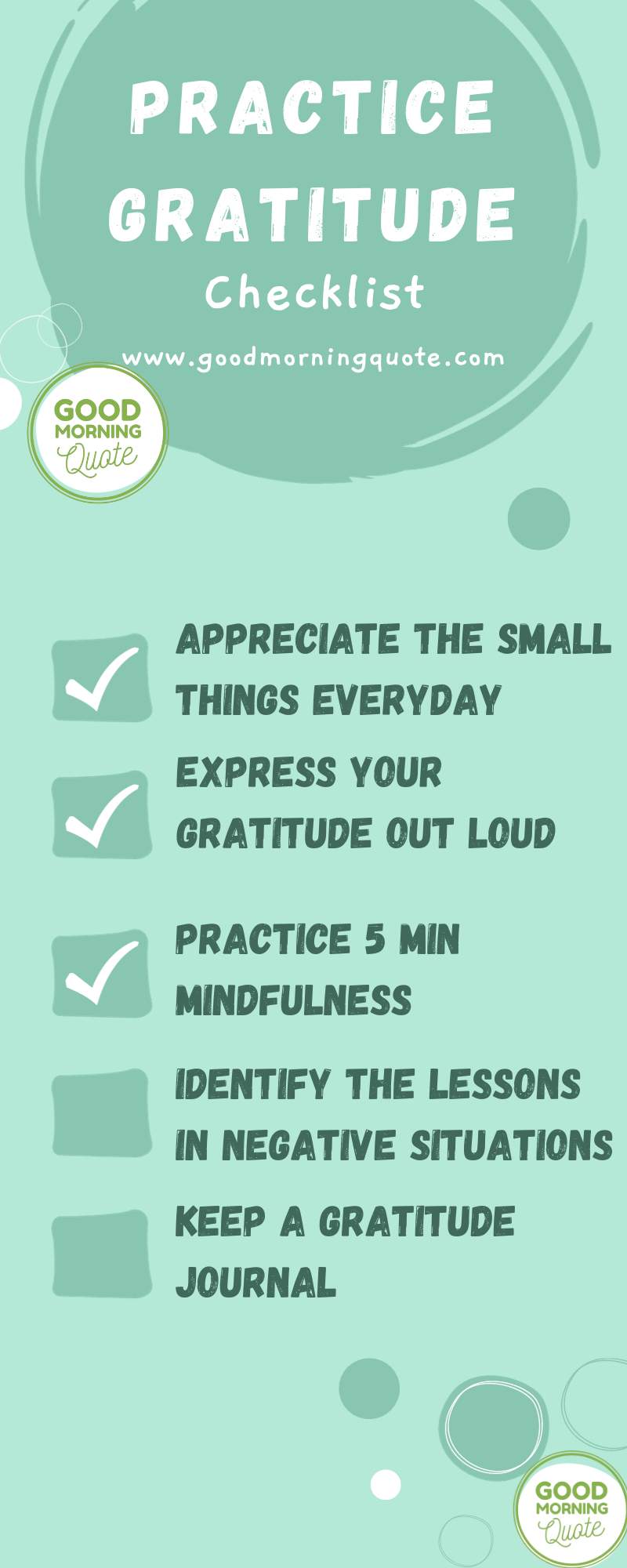 PRACTICE GRATITUDE
Checklist
www.goodmorningquote.com

GOOD MORNING Quote

APPRECIATE THE SMALL THINGS EVERYDAY

EXPRESS YOUR GRATITUDE OUT LOUD

PRACTICE 5 MIN MINDFULNESS

IDENTIFY THE LESSONS IN NEGATIVE SITUATIONS

KEEP A GRATITUDE JOURNAL

GOOD MORNING Quote